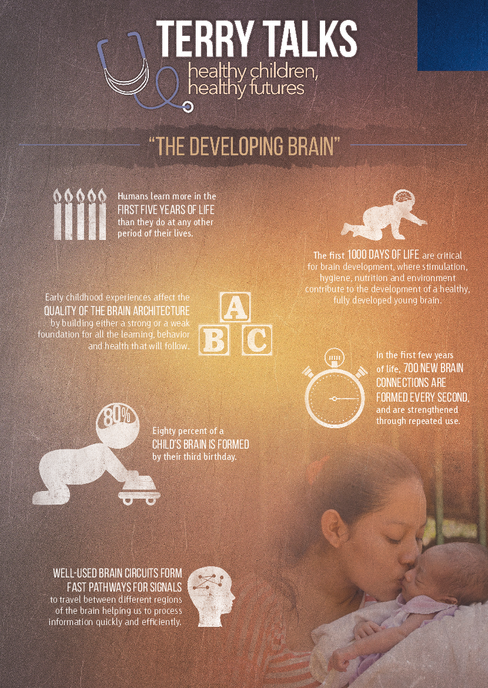 TERRY TALKS
healthy children, healthy futures

"THE DEVELOPING BRAIN"

Humans learn more in the FIRST FIVE YEARS OF LIFE than they do at any other period of their lives.

The first 1000 DAYS OF LIFE are critical for brain development, where stimulation, hygiene, nutrition and environment contribute to the development of a healthy, fully developed young brain.

Early childhood experiences affect the QUALITY OF THE BRAIN ARCHITECTURE by building either a strong or a weak foundation for all the learning, behavior and health that will follow.

A
B C

In the first few years of life, 700 NEW BRAIN CONNECTIONS ARE FORMED EVERY SECOND, and are strengthened through repeated use.

80%

Eighty percent of a CHILD'S BRAIN IS FORMED by their third birthday.

WELL-USED BRAIN CIRCUITS FORM FAST PATHWAYS FOR SIGNALS to travel between different regions of the brain helping us to process information quickly and efficiently.