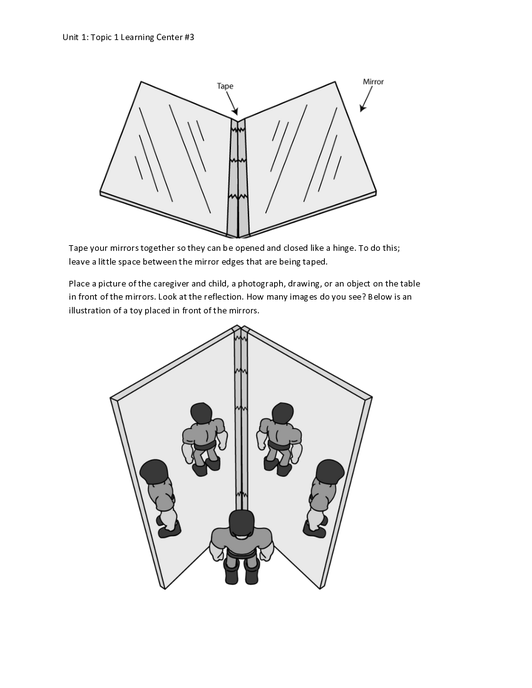 Unit 1: Topic 1 Learning Center #3

Tape

Mirror

Tape your mirrors together so they can be opened and closed like a hinge. To do this; leave a little space between the mirror edges that are being taped.

Place a picture of the caregiver and child, a photograph, drawing, or an object on the table in front of the mirrors. Look at the reflection. How many images do you see? Below is an illustration of a toy placed in front of the mirrors.